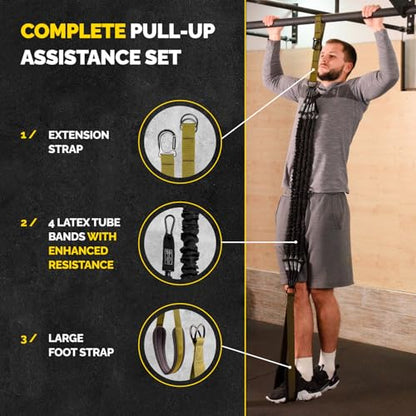 COMPLETE PULL-UP ASSISTANCE SET

1 / EXTENSION STRAP

2 / 4 LATEX TUBE BANDS WITH ENHANCED RESISTANCE

3 / LARGE FOOT STRAP