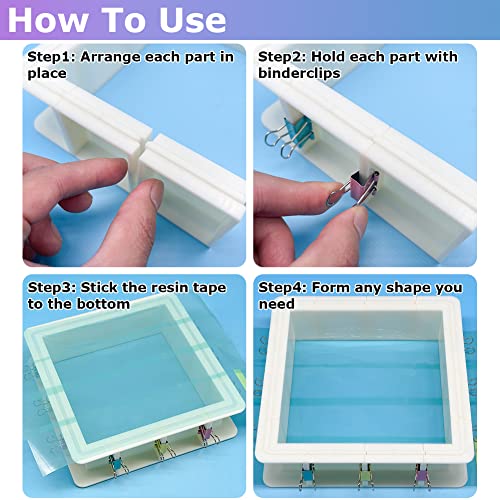 How To Use

Step1: Arrange each part in place

Step2: Hold each part with binderclips

Step3: Stick the resin tape to the bottom

Step4: Form any shape you need