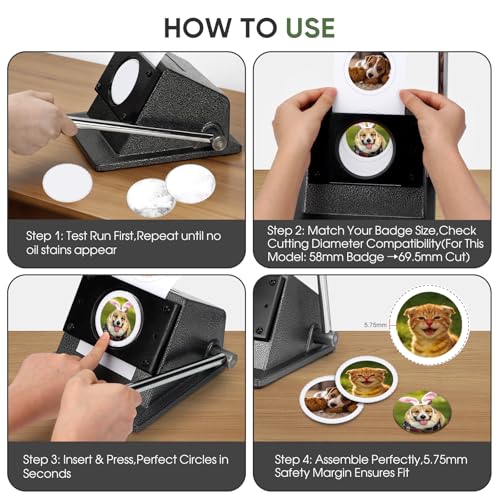 HOW TO USE

Step 1: Test Run First,Repeat until no oil stains appear

Step 2: Match Your Badge Size,Check Cutting Diameter Compatibility(For This Model: 58mm Badge →69.5mm Cut)

Step 3: Insert & Press,Perfect Circles in Seconds

5.75mm

Step 4: Assemble Perfectly,5.75mm Safety Margin Ensures Fit