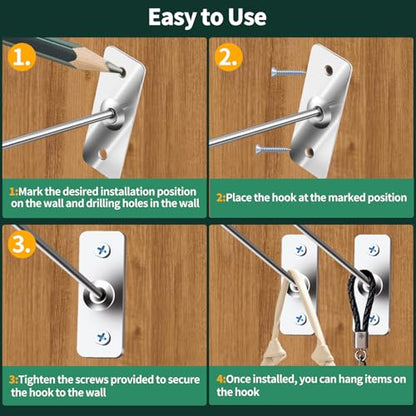 Easy to Use

1.

1:Mark the desired installation position on the wall and drilling holes in the wall

2.

2:Place the hook at the marked position

3.

3:Tighten the screws provided to secure the hook to the wall

4:Once installed, you can hang items on the hook