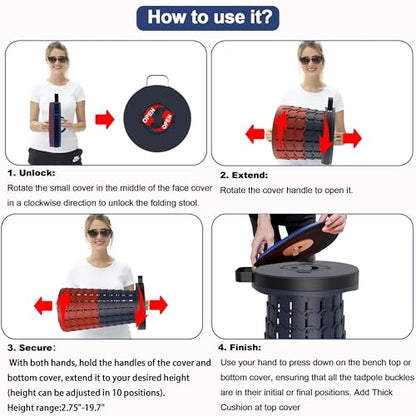 How to use it?

OPEN

OPEN

1. Unlock:

Rotate the small cover in the middle of the face cover in a clockwise direction to unlock the folding stool.

2. Extend:

Rotate the cover handle to open it.

3. Secure:

With both hands, hold the handles of the cover and bottom cover, extend it to your desired height (height can be adjusted in 10 positions). Height range:2.75"-19.7"

4. Finish:

Use your hand to press down on the bench top or bottom cover, ensuring that all the tadpole buckles are in their initial or final positions. Add Thick Cushion at top cover