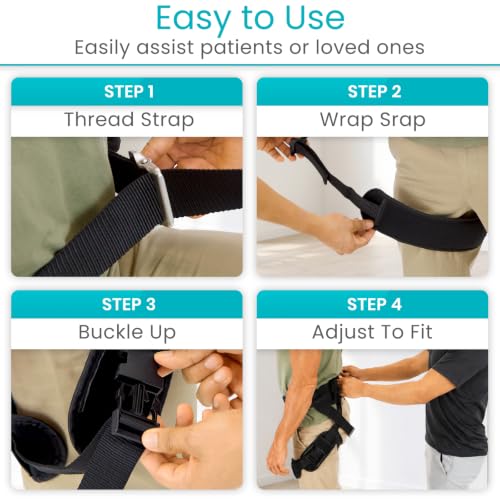 Easy to Use
Easily assist patients or loved ones

STEP 1
Thread Strap

STEP 2
Wrap Srap

STEP 3
Buckle Up

STEP 4
Adjust To Fit