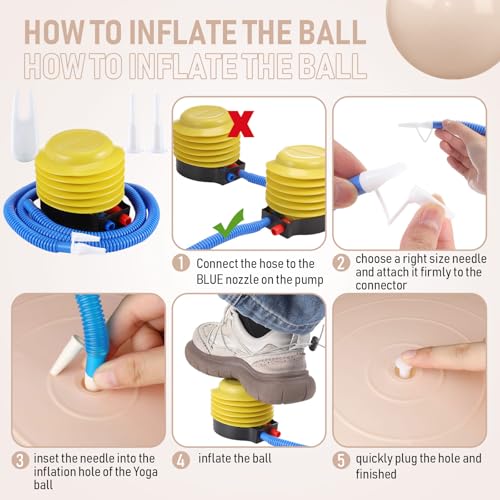 HOW TO INFLATE THE BALL
HOW TO INFLATE THE BALL

1 Connect the hose to the BLUE nozzle on the pump

2 choose a right size needle and attach it firmly to the connector

3 inset the needle into the inflation hole of the Yoga ball

4 inflate the ball

5 quickly plug the hole and finished