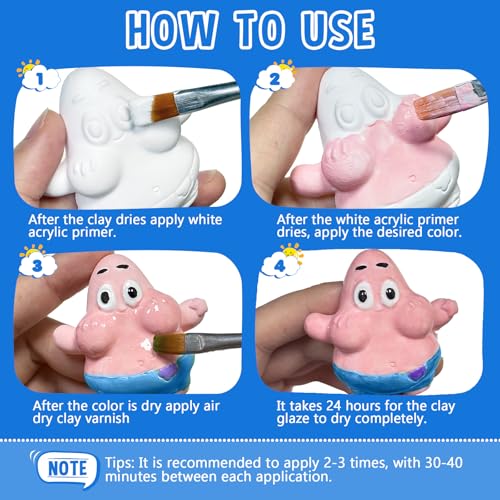 HOW TO USE

1

After the clay dries apply white acrylic primer.

2

After the white acrylic primer dries, apply the desired color.

3

After the color is dry apply air dry clay varnish

4

It takes 24 hours for the clay glaze to dry completely.

NOTE

Tips: It is recommended to apply 2-3 times, with 30-40 minutes between each application.