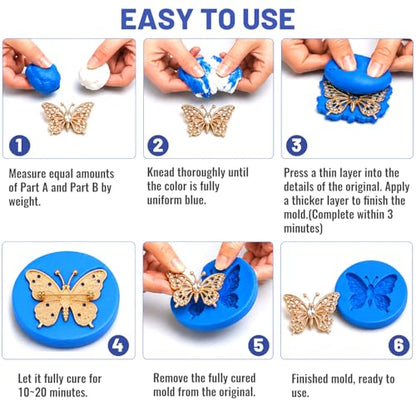 EASY TO USE

1

Measure equal amounts of Part A and Part B by weight.

2

Knead thoroughly until the color is fully uniform blue.

3

Press a thin layer into the details of the original. Apply a thicker layer to finish the mold.(Complete within 3 minutes)

4

Let it fully cure for 10~20 minutes.

5

Remove the fully cured mold from the original.

6

Finished mold, ready to use.