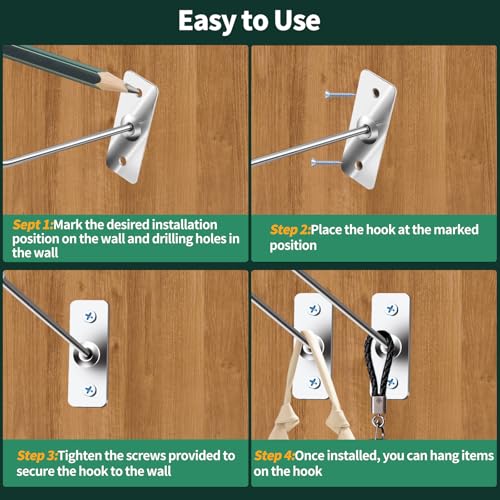 Easy to Use

Sept 1:Mark the desired installation position on the wall and drilling holes in the wall

Step 2:Place the hook at the marked position

Step 3:Tighten the screws provided to secure the hook to the wall

Step 4:Once installed, you can hang items on the hook