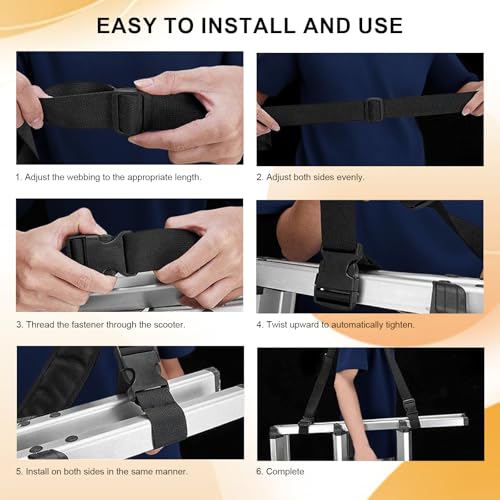 EASY TO INSTALL AND USE

1. Adjust the webbing to the appropriate length.

2. Adjust both sides evenly.

3. Thread the fastener through the scooter.

4. Twist upward to automatically tighten.

5. Install on both sides in the same manner.

6. Complete