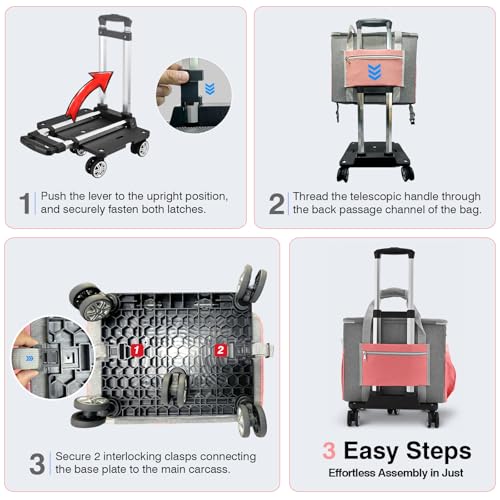 1 Push the lever to the upright position, and securely fasten both latches.

2 Thread the telescopic handle through the back passage channel of the bag.

1

2

3 Secure 2 interlocking clasps connecting the base plate to the main carcass.

3 Easy Steps

Effortless Assembly in Just