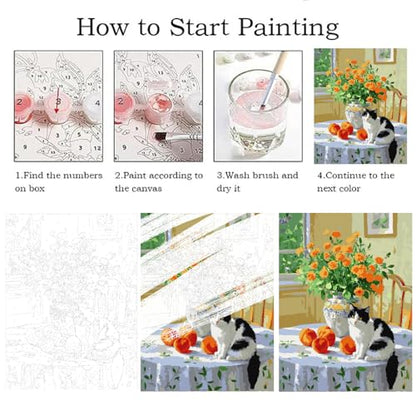 How to Start Painting

2 3 4

2 4

1.Find the numbers on box

2.Paint according to the canvas

3.Wash brush and dry it

4.Continue to the next color