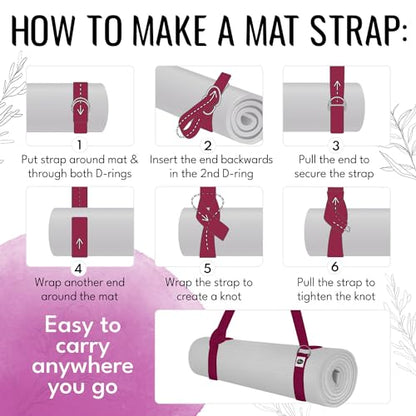 HOW TO MAKE A MAT STRAP:

1
Put strap around mat & through both D-rings

2
Insert the end backwards in the 2nd D-ring

3
Pull the end to secure the strap

4
Wrap another end around the mat

5
Wrap the strap to create a knot

6
Pull the strap to tighten the knot

Easy to carry anywhere you go