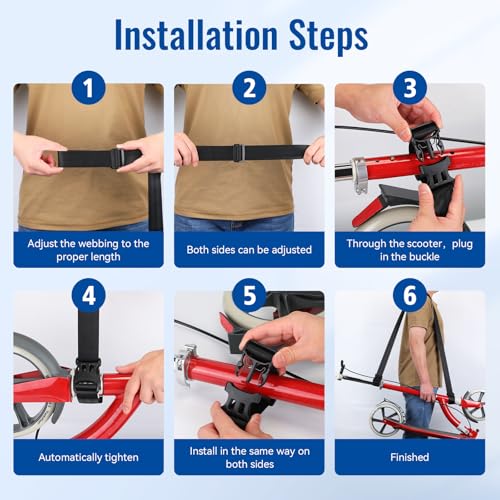 Installation Steps

1

Adjust the webbing to the proper length

2

Both sides can be adjusted

3

Through the scooter, plug in the buckle

4

Automatically tighten

5

Install in the same way on both sides

6

Finished