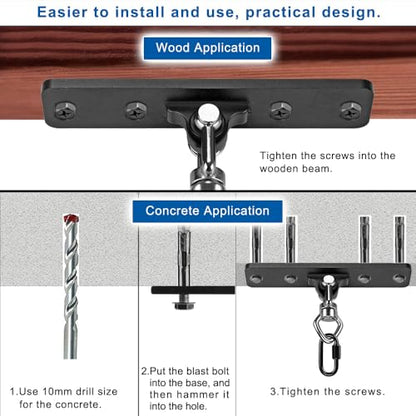 Easier to install and use, practical design.

Wood Application

Tighten the screws into the wooden beam.

Concrete Application

1.Use 10mm drill size for the concrete.

2.Put the blast bolt into the base, and then hammer it into the hole.

3.Tighten the screws.