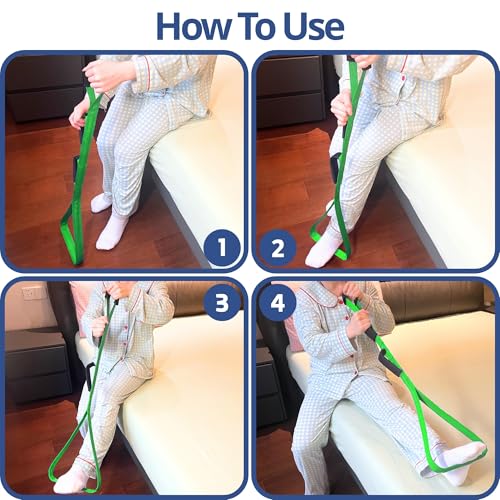 How To Use

1

2

3

4