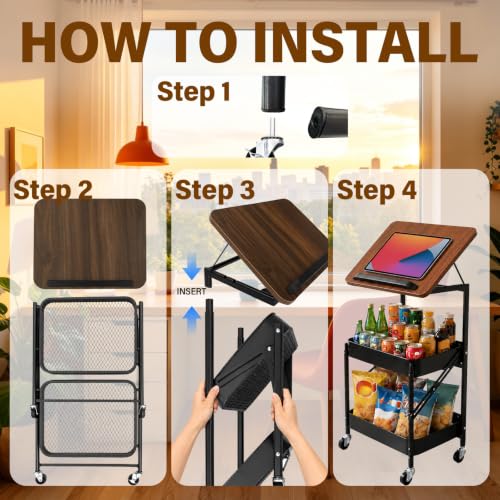 HOW TO INSTALL

Step 1

Step 2

Step 3

INSERT

Step 4