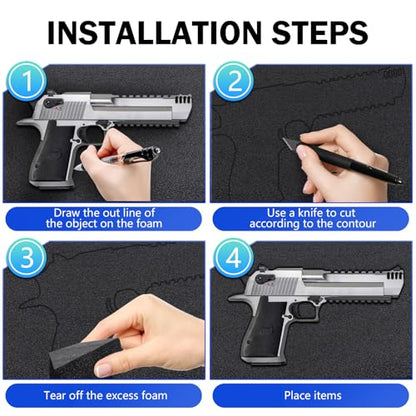 INSTALLATION STEPS

1

Draw the out line of the object on the foam

2

Use a knife to cut according to the contour

3

Tear off the excess foam

4

Place items