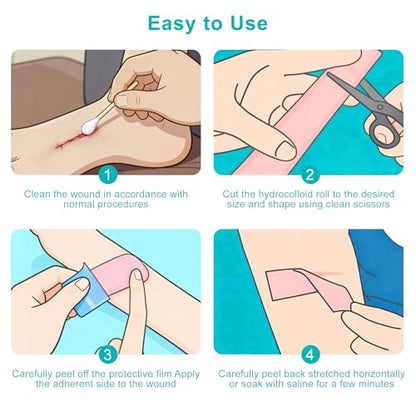 Easy to Use

1

Clean the wound in accordance with normal procedures

2

Cut the hydrocolloid roll to the desired size and shape using clean scissors

3

Carefully peel off the protective film Apply the adherent side to the wound

4

Carefully peel back stretched horizontally or soak with saline for a few minutes