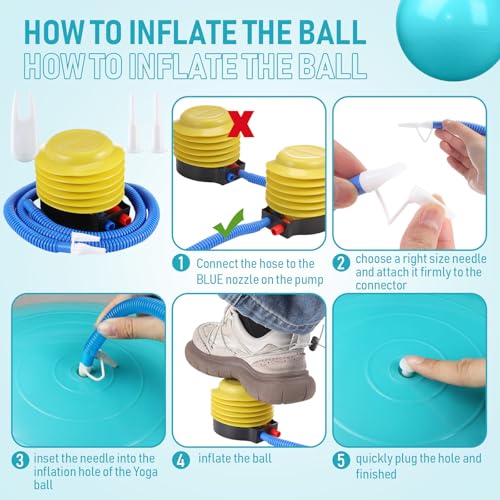 HOW TO INFLATE THE BALL
HOW TO INFLATE THE BALL

1 Connect the hose to the BLUE nozzle on the pump

2 choose a right size needle and attach it firmly to the connector

3 inset the needle into the inflation hole of the Yoga ball

4 inflate the ball

5 quickly plug the hole and finished