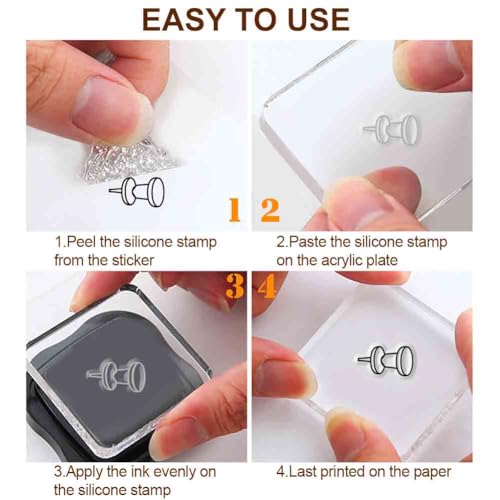 EASY TO USE

1

2

1.Peel the silicone stamp from the sticker

2.Paste the silicone stamp on the acrylic plate

3

4

3.Apply the ink evenly on the silicone stamp

4.Last printed on the paper