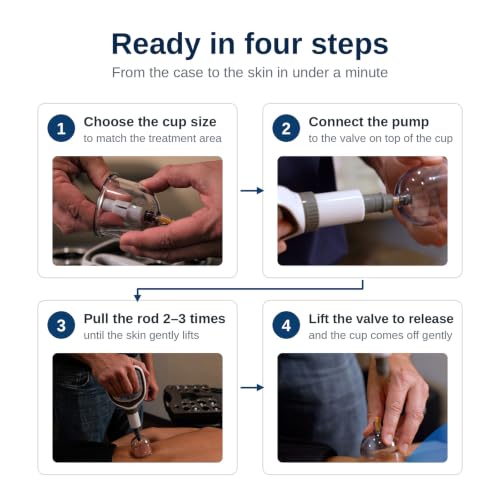 Ready in four steps

From the case to the skin in under a minute

1 Choose the cup size
to match the treatment area

2 Connect the pump
to the valve on top of the cup

3 Pull the rod 2–3 times
until the skin gently lifts

4 Lift the valve to release
and the cup comes off gently