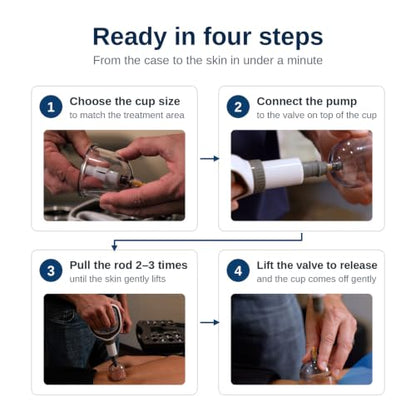 Ready in four steps

From the case to the skin in under a minute

1 Choose the cup size
to match the treatment area

2 Connect the pump
to the valve on top of the cup

3 Pull the rod 2–3 times
until the skin gently lifts

4 Lift the valve to release
and the cup comes off gently