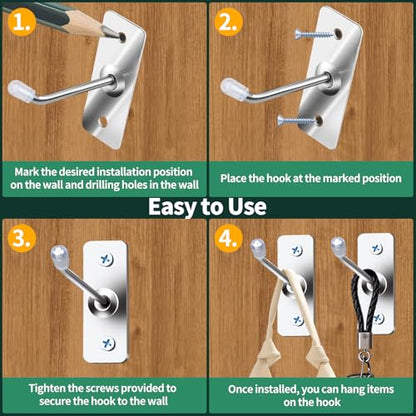 1.

Mark the desired installation position on the wall and drilling holes in the wall

2.

Place the hook at the marked position

Easy to Use

3.

Tighten the screws provided to secure the hook to the wall

4.

Once installed, you can hang items on the hook