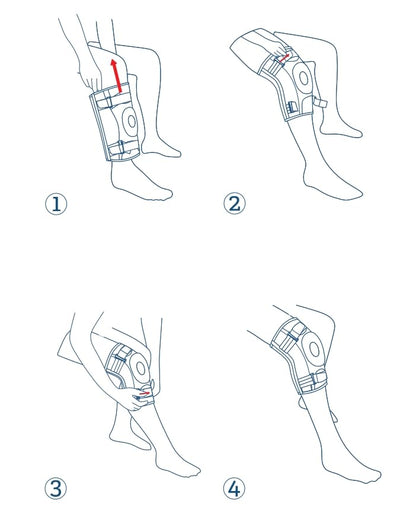 ①
②
③
④