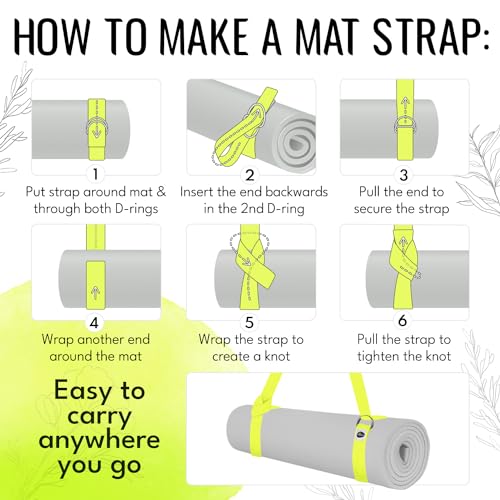 HOW TO MAKE A MAT STRAP:

1
Put strap around mat & through both D-rings

2
Insert the end backwards in the 2nd D-ring

3
Pull the end to secure the strap

4
Wrap another end around the mat

5
Wrap the strap to create a knot

6
Pull the strap to tighten the knot

Easy to carry anywhere you go