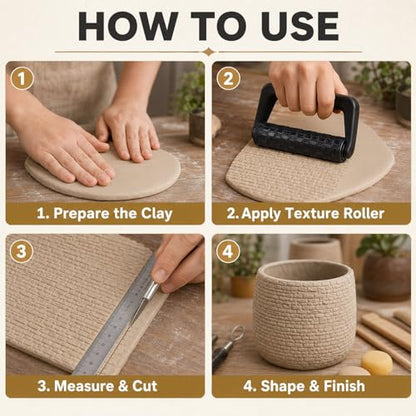 HOW TO USE

1

1. Prepare the Clay

2

2. Apply Texture Roller

3

3. Measure & Cut

4

4. Shape & Finish