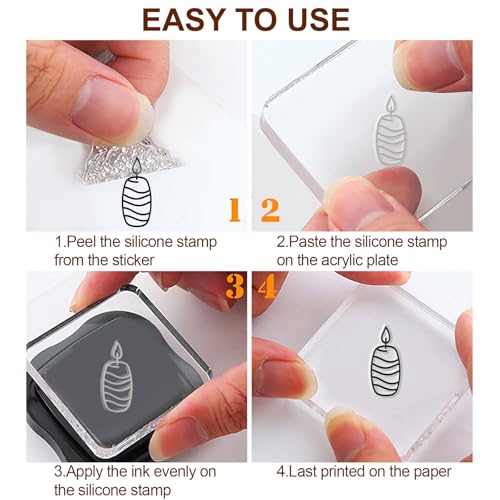 EASY TO USE

1

2

1.Peel the silicone stamp from the sticker

2.Paste the silicone stamp on the acrylic plate

3

4

3.Apply the ink evenly on the silicone stamp

4.Last printed on the paper