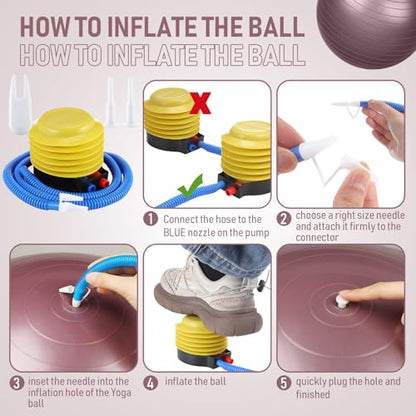 HOW TO INFLATE THE BALL
HOW TO INFLATE THE BALL

1 Connect the hose to the BLUE nozzle on the pump

2 choose a right size needle and attach it firmly to the connector

3 inset the needle into the inflation hole of the Yoga ball

4 inflate the ball

5 quickly plug the hole and finished