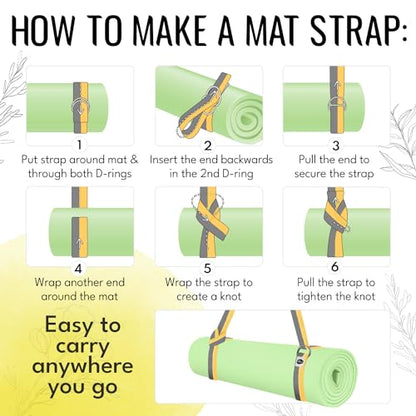 HOW TO MAKE A MAT STRAP:

1
Put strap around mat & through both D-rings

2
Insert the end backwards in the 2nd D-ring

3
Pull the end to secure the strap

4
Wrap another end around the mat

5
Wrap the strap to create a knot

6
Pull the strap to tighten the knot

Easy to carry anywhere you go