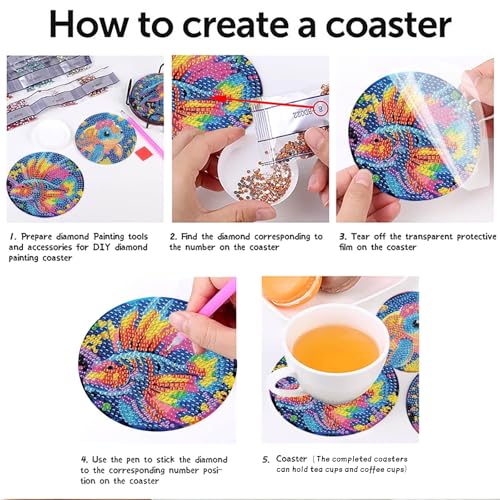 How to create a coaster

1. Prepare diamond Painting tools and accessories for DIY diamond painting coaster

2. Find the diamond corresponding to the number on the coaster

3. Tear off the transparent protective film on the coaster

4. Use the pen to stick the diamond to the corresponding number position on the coaster

5. Coaster (The completed coasters can hold tea cups and coffee cups)