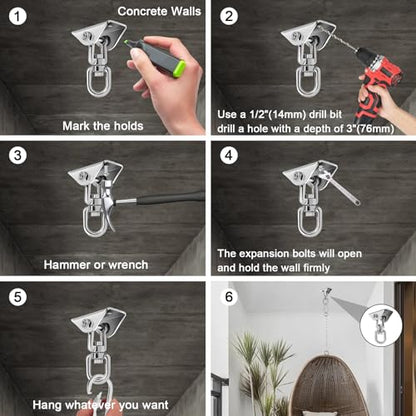 1

Concrete Walls

Mark the holds

2

Use a 1/2"(14mm) drill bit drill a hole with a depth of 3"(76mm)

3

Hammer or wrench

4

The expansion bolts will open and hold the wall firmly

5

Hang whatever you want

6