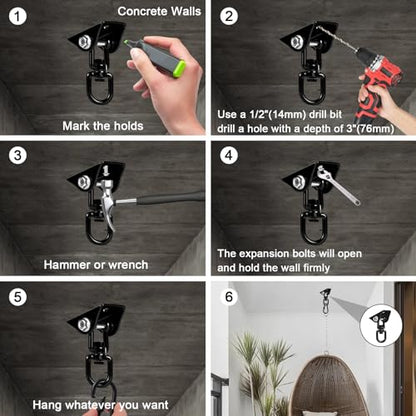 1

Concrete Walls

Mark the holds

2

Use a 1/2"(14mm) drill bit drill a hole with a depth of 3"(76mm)

3

Hammer or wrench

4

The expansion bolts will open and hold the wall firmly

5

Hang whatever you want

6