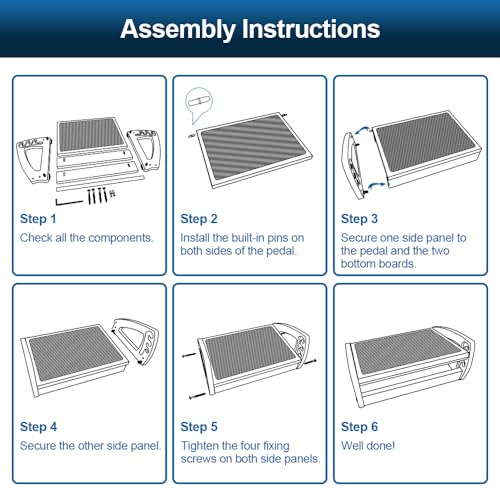 Assembly Instructions

Step 1
Check all the components.

Step 2
Install the built-in pins on both sides of the pedal.

Step 3
Secure one side panel to the pedal and the two bottom boards.

Step 4
Secure the other side panel.

Step 5
Tighten the four fixing screws on both side panels.

Step 6
Well done!