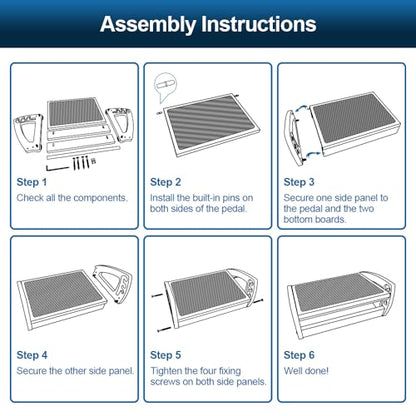 Assembly Instructions

Step 1
Check all the components.

Step 2
Install the built-in pins on both sides of the pedal.

Step 3
Secure one side panel to the pedal and the two bottom boards.

Step 4
Secure the other side panel.

Step 5
Tighten the four fixing screws on both side panels.

Step 6
Well done!