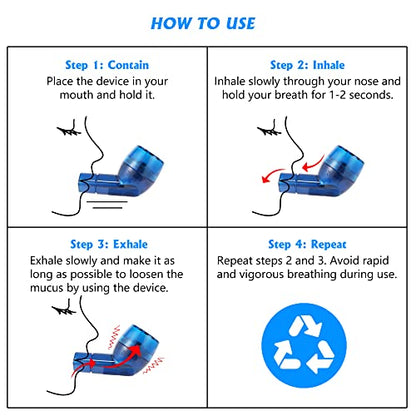 HOW TO USE

Step 1: Contain
Place the device in your mouth and hold it.

Step 2: Inhale
Inhale slowly through your nose and hold your breath for 1-2 seconds.

Step 3: Exhale
Exhale slowly and make it as long as possible to loosen the mucus by using the device.

Step 4: Repeat
Repeat steps 2 and 3. Avoid rapid and vigorous breathing during use.