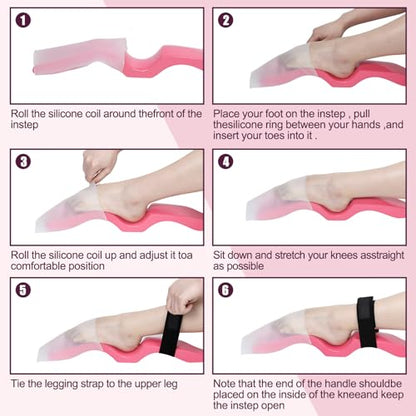 1

Roll the silicone coil around thefront of the instep

2

Place your foot on the instep , pull thesilicone ring between your hands ,and insert your toes into it .

3

Roll the silicone coil up and adjust it toa comfortable position

4

Sit down and stretch your knees asstraight as possible

5

Tie the legging strap to the upper leg

6

Note that the end of the handle shouldbe placed on the inside of the kneeand keep the instep open