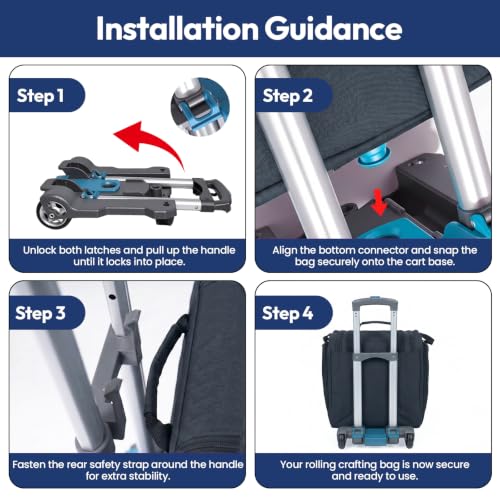 Installation Guidance

Step 1

Unlock both latches and pull up the handle until it locks into place.

Step 2

Align the bottom connector and snap the bag securely onto the cart base.

Step 3

Fasten the rear safety strap around the handle for extra stability.

Step 4

Your rolling crafting bag is now secure and ready to use.