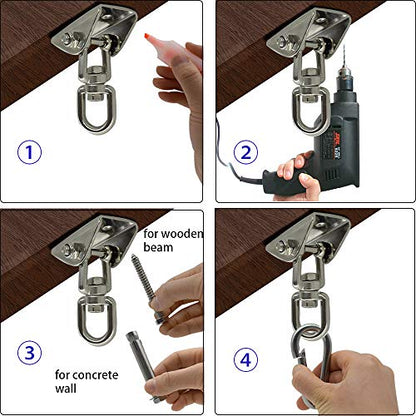 1

2

3

for wooden beam

for concrete wall

4