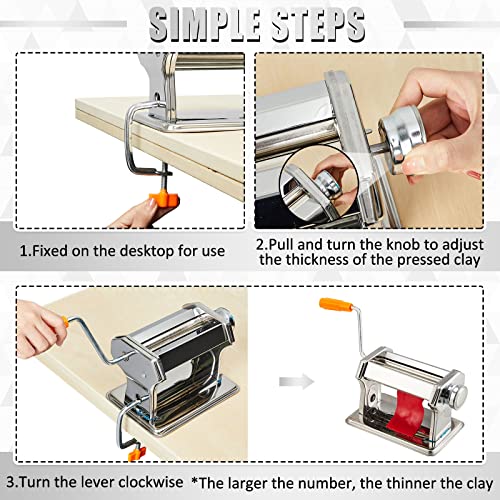 SIMPLE STEPS

1.Fixed on the desktop for use

2.Pull and turn the knob to adjust the thickness of the pressed clay

3.Turn the lever clockwise

*The larger the number, the thinner the clay