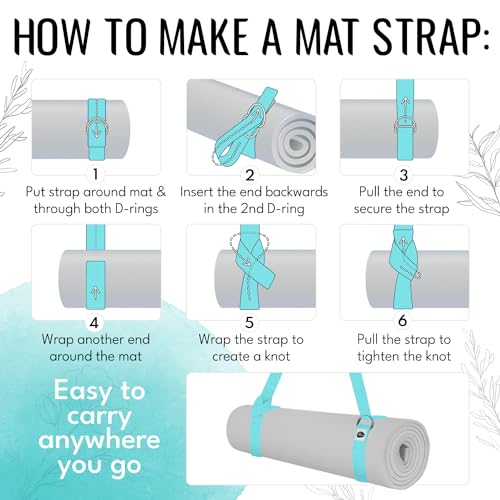 HOW TO MAKE A MAT STRAP:

1
Put strap around mat & through both D-rings

2
Insert the end backwards in the 2nd D-ring

3
Pull the end to secure the strap

4
Wrap another end around the mat

5
Wrap the strap to create a knot

6
Pull the strap to tighten the knot

Easy to carry anywhere you go