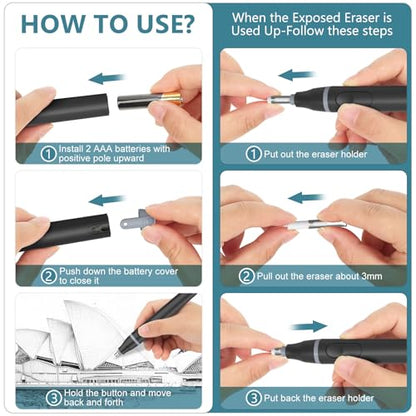 HOW TO USE?

① Install 2 AAA batteries with positive pole upward

② Push down the battery cover to close it

③ Hold the button and move back and forth

When the Exposed Eraser is Used Up-Follow these steps

① Put out the eraser holder

② Pull out the eraser about 3mm

③ Put back the eraser holder