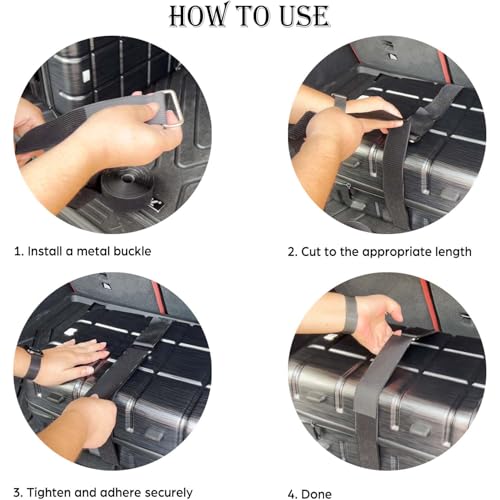 HOW TO USE

1. Install a metal buckle

2. Cut to the appropriate length

3. Tighten and adhere securely

4. Done