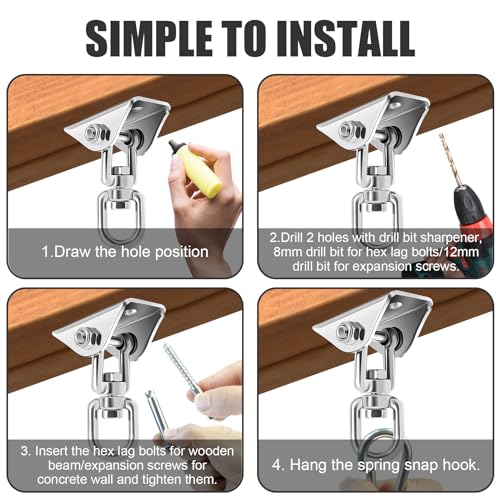 SIMPLE TO INSTALL

1.Draw the hole position

2.Drill 2 holes with drill bit sharpener, 8mm drill bit for hex lag bolts/12mm drill bit for expansion screws.

3. Insert the hex lag bolts for wooden beam/expansion screws for concrete wall and tighten them.

4. Hang the spring snap hook.