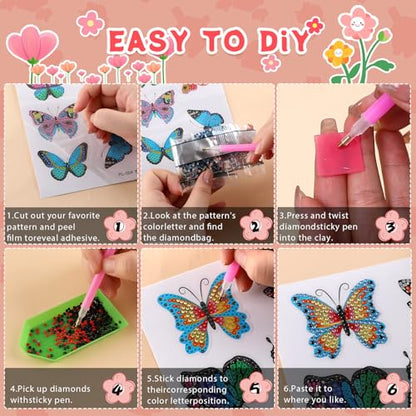 EASY TO DiY

1.Cut out your favorite pattern and peel film toreveal adhesive.

1

2.Look at the pattern's colorletter and find the diamondbag.

2

3.Press and twist diamondsticky pen into the clay.

3

4.Pick up diamonds withsticky pen.

4

5.Stick diamonds to theircorresponding color letterposition.

5

6.Paste it to where you like.

6