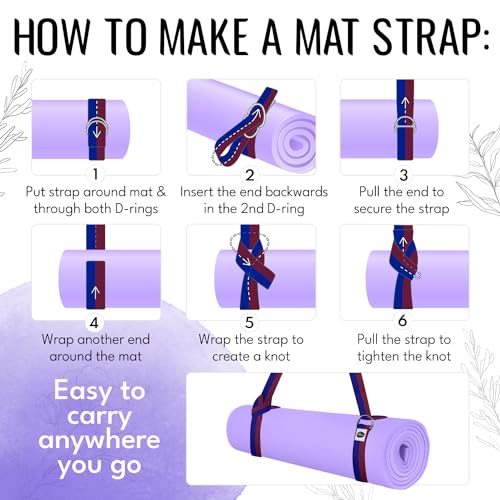 HOW TO MAKE A MAT STRAP:

1
Put strap around mat & through both D-rings

2
Insert the end backwards in the 2nd D-ring

3
Pull the end to secure the strap

4
Wrap another end around the mat

5
Wrap the strap to create a knot

6
Pull the strap to tighten the knot

Easy to carry anywhere you go