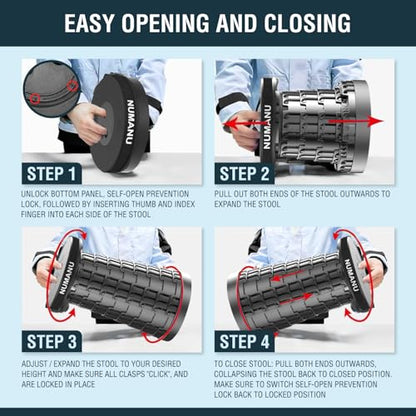 EASY OPENING AND CLOSING

NUMANU

STEP 1

UNLOCK BOTTOM PANEL, SELF-OPEN PREVENTION LOCK, FOLLOWED BY INSERTING THUMB AND INDEX FINGER INTO EACH SIDE OF THE STOOL

NUMANU

STEP 2

PULL OUT BOTH ENDS OF THE STOOL OUTWARDS TO EXPAND THE STOOL

NUMANU

STEP 3

ADJUST / EXPAND THE STOOL TO YOUR DESIRED HEIGHT AND MAKE SURE ALL CLASPS "CLICK", AND ARE LOCKED IN PLACE

NUMANU

STEP 4

TO CLOSE STOOL: PULL BOTH ENDS OUTWARDS, COLLAPSING THE STOOL BACK TO CLOSED POSITION. MAKE SURE TO SWITCH SELF-OPEN PREVENTION LOCK BACK TO LOCKED POSITION