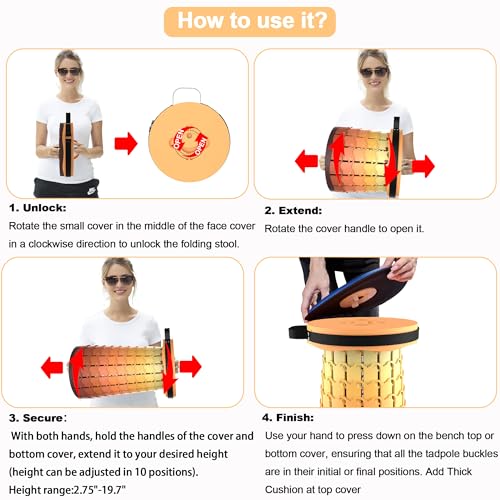 How to use it?

OPEN
OPEN

1. Unlock:
Rotate the small cover in the middle of the face cover in a clockwise direction to unlock the folding stool.

2. Extend:
Rotate the cover handle to open it.

3. Secure：
With both hands, hold the handles of the cover and bottom cover, extend it to your desired height (height can be adjusted in 10 positions).
Height range:2.75"-19.7"

4. Finish:
Use your hand to press down on the bench top or bottom cover, ensuring that all the tadpole buckles are in their initial or final positions. Add Thick Cushion at top cover