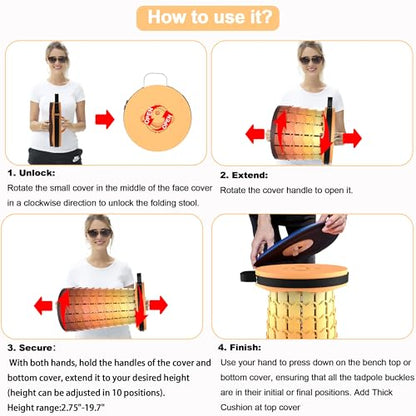 How to use it?

OPEN
OPEN

1. Unlock:

Rotate the small cover in the middle of the face cover in a clockwise direction to unlock the folding stool.

2. Extend:

Rotate the cover handle to open it.

3. Secure:

With both hands, hold the handles of the cover and bottom cover, extend it to your desired height (height can be adjusted in 10 positions).
Height range:2.75"-19.7"

4. Finish:

Use your hand to press down on the bench top or bottom cover, ensuring that all the tadpole buckles are in their initial or final positions. Add Thick Cushion at top cover